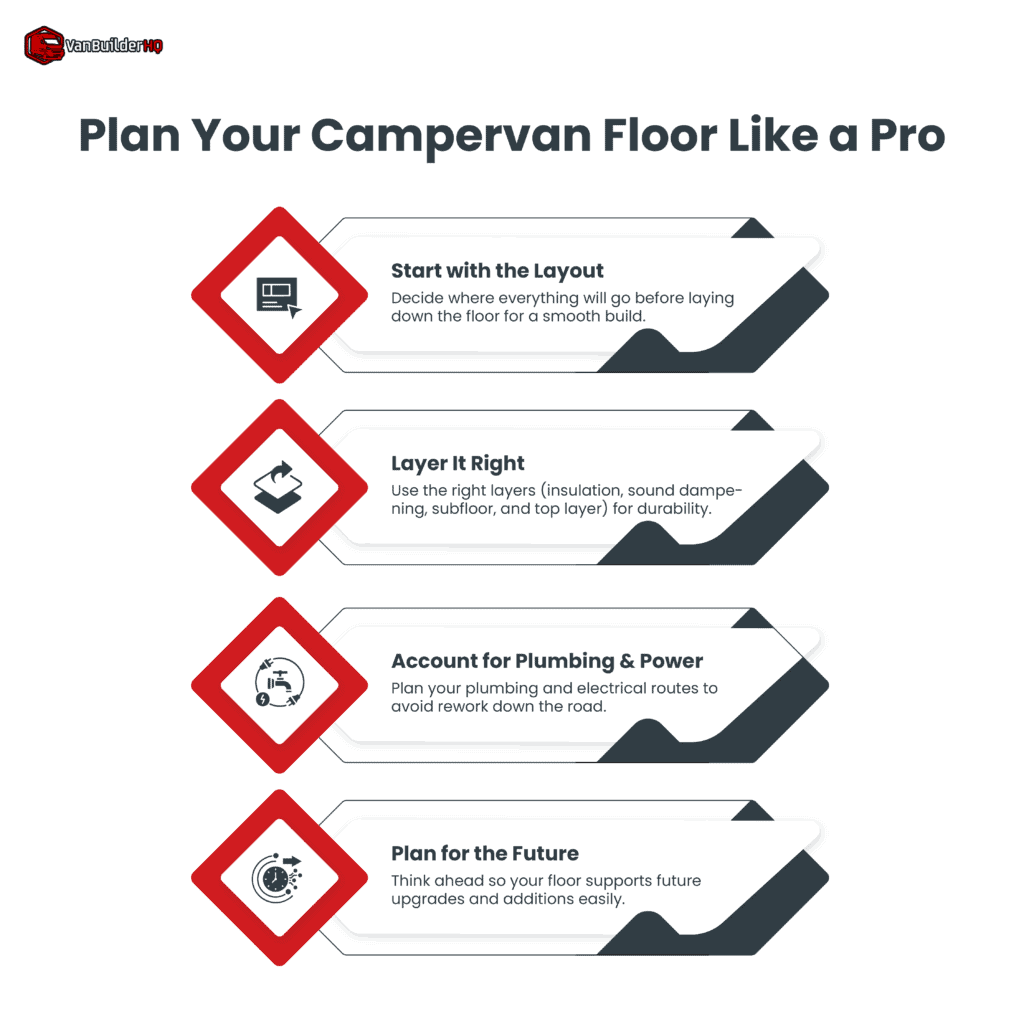 VanBuilderHQ

Plan Your Campervan Floor Like a Pro

Start with the Layout
Decide where everything will go before laying down the floor for a smooth build.

Layer It Right
Use the right layers (insulation, sound dampening, subfloor, and top layer) for durability.

Account for Plumbing & Power
Plan your plumbing and electrical routes to avoid rework down the road.

Plan for the Future
Think ahead so your floor supports future upgrades and additions easily.